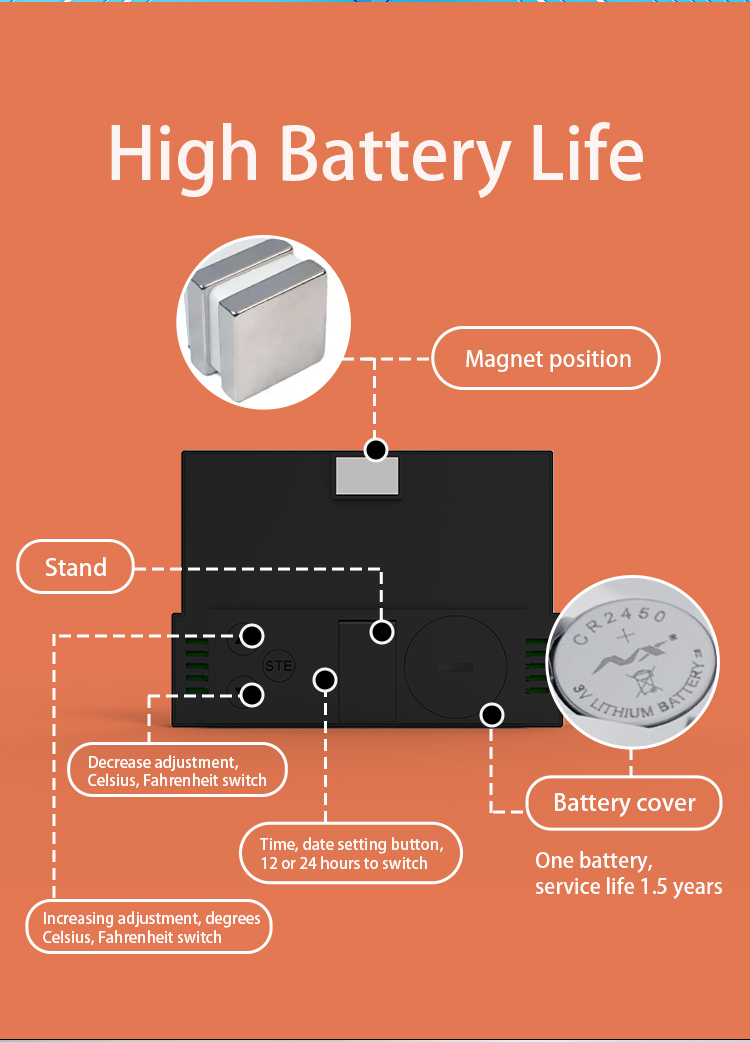 High Battery Life

Magnet position

Stand

STE

CR2450
+
3V LITHIUM BATTERY

Decrease adjustment, Celsius, Fahrenheit switch

Battery cover

Time, date setting button, 12 or 24 hours to switch

One battery, service life 1.5 years

Increasing adjustment, degrees Celsius, Fahrenheit switch