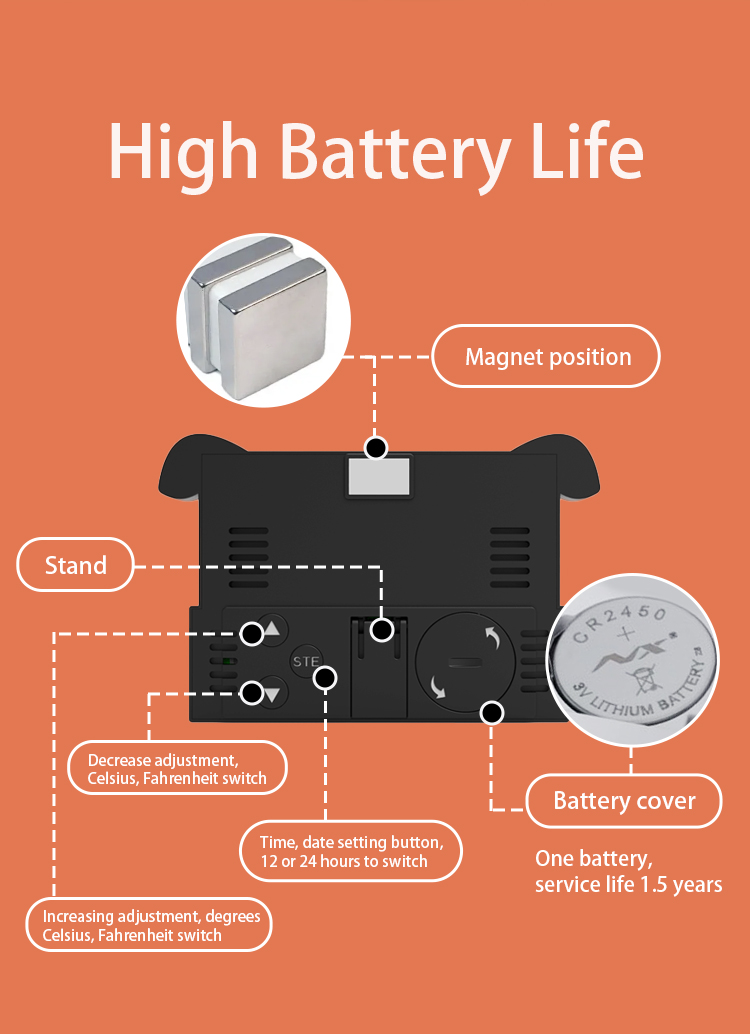 High Battery Life

Magnet position

Stand

STE

CR2450

3V LITHIUM BATTERY

Decrease adjustment, Celsius, Fahrenheit switch

Battery cover

Time, date setting button, 12 or 24 hours to switch

One battery, service life 1.5 years

Increasing adjustment, degrees Celsius, Fahrenheit switch